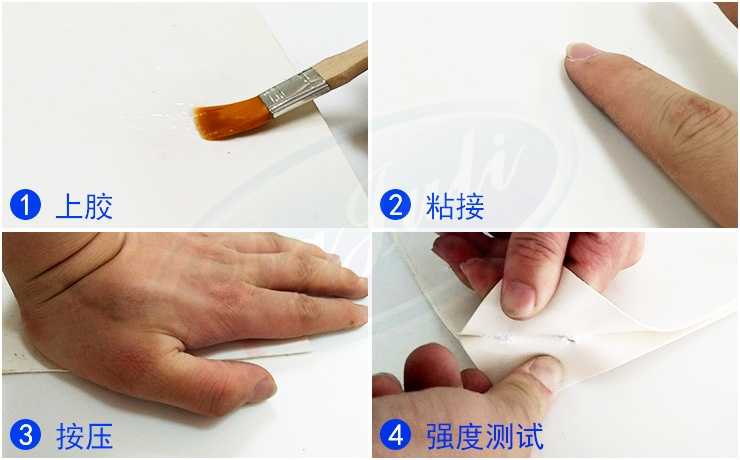 1 上胶

2 粘接

3 按压

4 强度测试